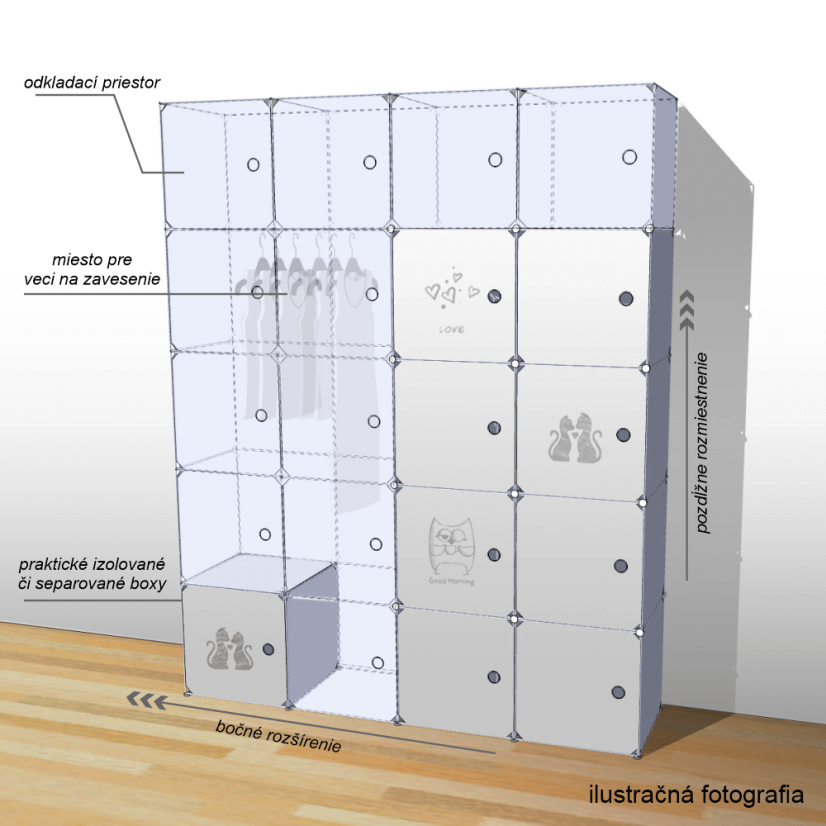 odkladací priestor

miesto pre veci na zavesenie

LOVE

pozdĺžne rozmiestnenie

Good Morning

praktické izolované či separované boxy

bočné rozšírenie

ilustračná fotografia